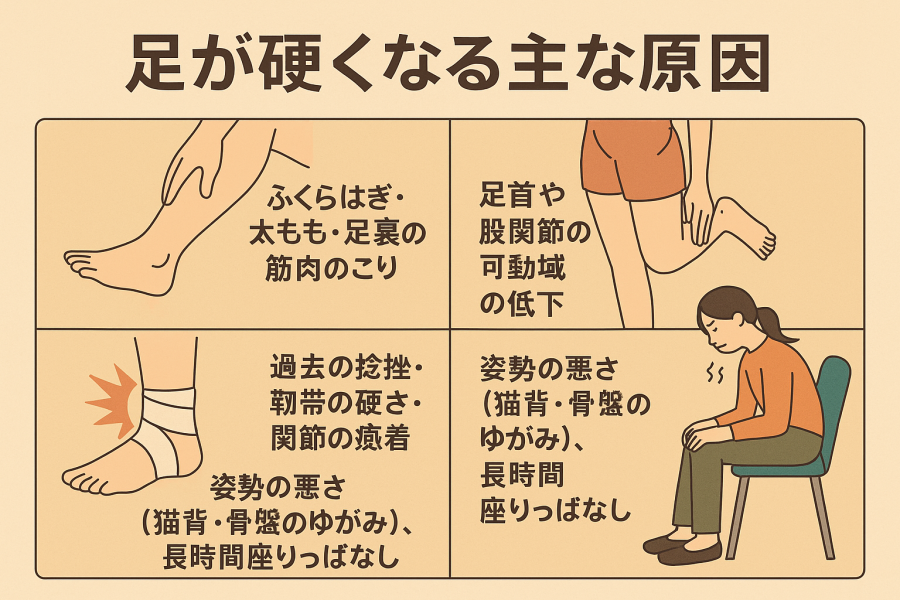 足が硬くなる主な原因

ふくらはぎ・太もも・足裏の筋肉のこり

足首や股関節の可動域の低下

過去の捻挫・靭帯の硬さ・関節の癒着

姿勢の悪さ（猫背・骨盤のゆがみ）、長時間座りっぱなし

姿勢の悪さ（猫背・骨盤のゆがみ）、長時間座りっぱなし