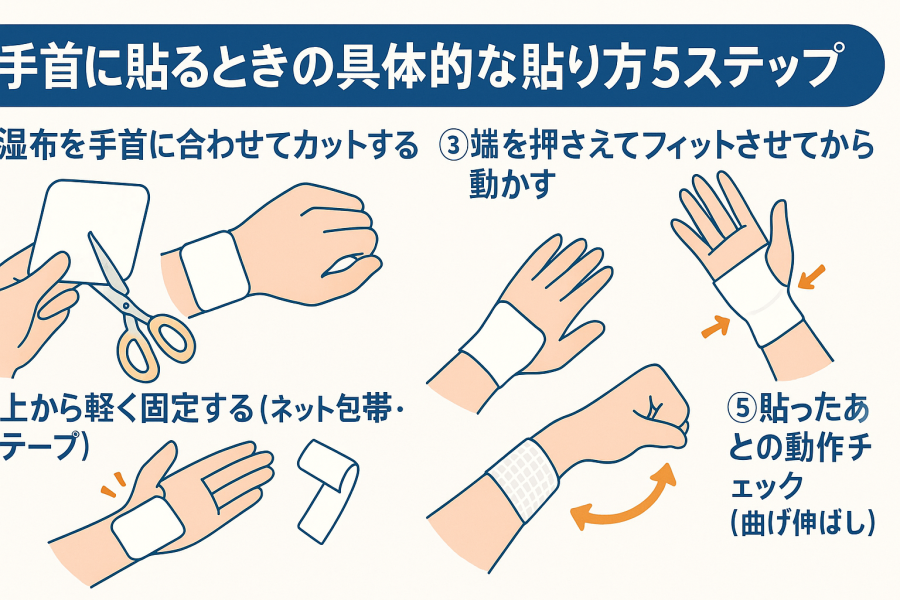 手首に貼るときの具体的な貼り方5ステップ

湿布を手首に合わせてカットする

③端を押さえてフィットさせてから動かす

上から軽く固定する(ネット包帯・テープ)

⑤貼ったあとの動作チェック(曲げ伸ばし)