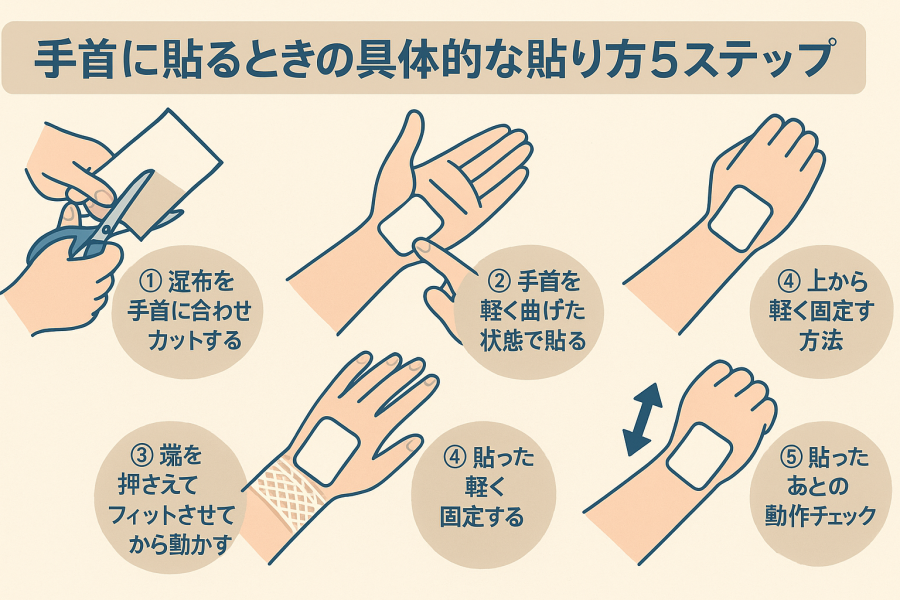 手首に貼るときの具体的な貼り方5ステップ

① 湿布を手首に合わせカットする

② 手首を軽く曲げた状態で貼る

④ 上から軽く固定す方法

③ 端を押さえてフィットさせてから動かす

④ 貼った軽く固定する

⑤ 貼ったあとの動作チェック