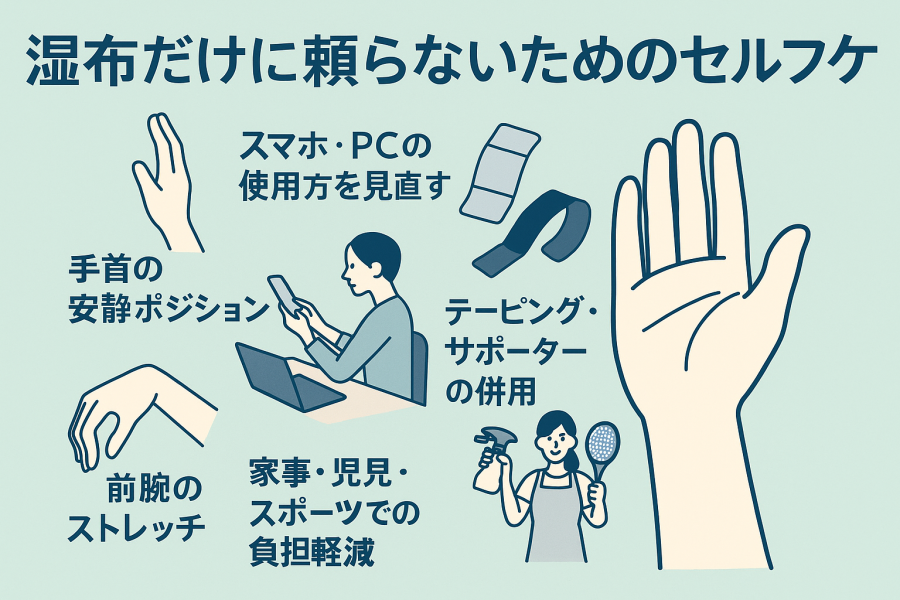 湿布だけに頼らないためのセルフケ

スマホ・PCの使用方を見直す

手首の安静ポジション

テーピング・サポーターの併用

前腕のストレッチ

家事・児見・スポーツでの負担軽減