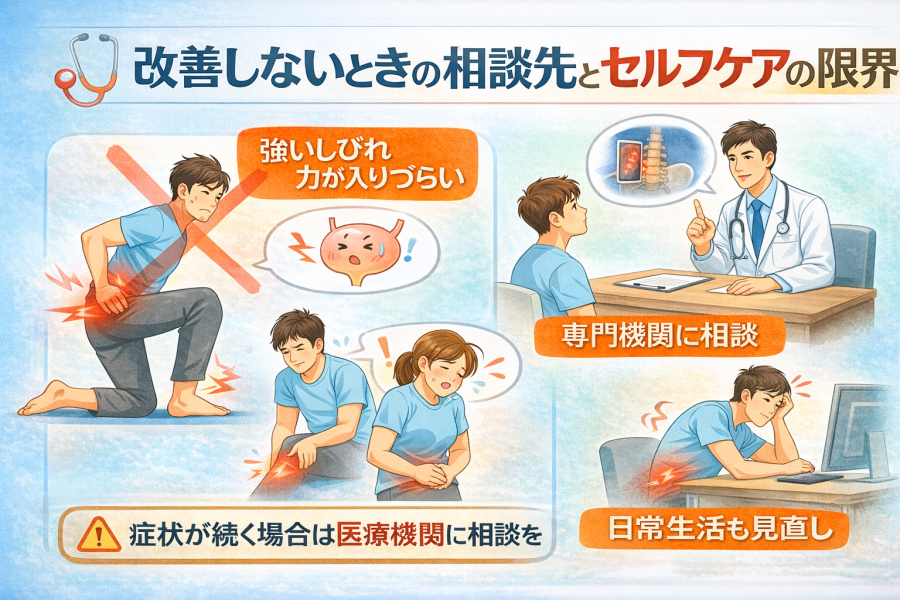 改善しないときの相談先とセルフケアの限界

強いしびれ
力が入りづらい

専門機関に相談

症状が続く場合は医療機関に相談を

日常生活も見直し